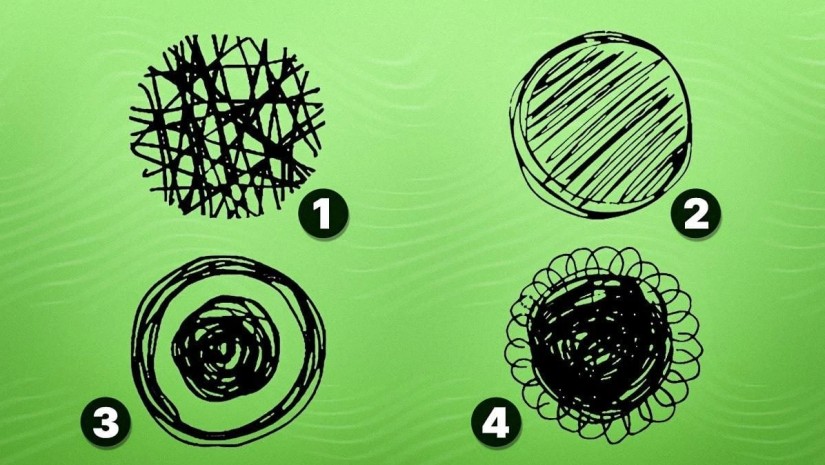 1
2
3
4